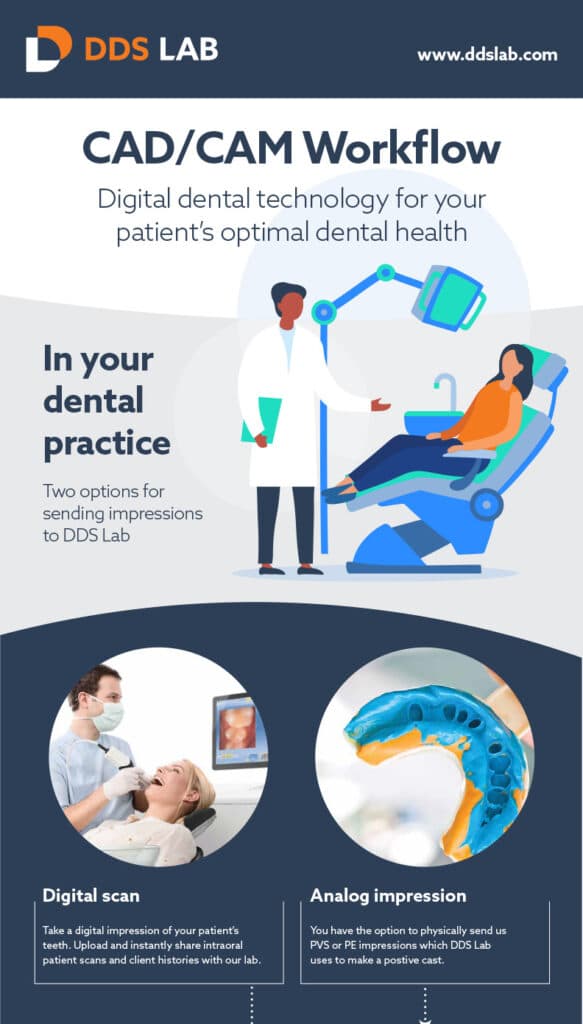 DDS LAB

www.ddslab.com

CAD/CAM Workflow

Digital dental technology for your patient's optimal dental health

In your dental practice

Two options for sending impressions to DDS Lab

Digital scan

Take a digital impression of your patient's teeth. Upload and instantly share intraoral patient scans and client histories with our lab.

Analog impression

You have the option to physically send us PVS or PE impressions which DDS Lab uses to make a postive cast.